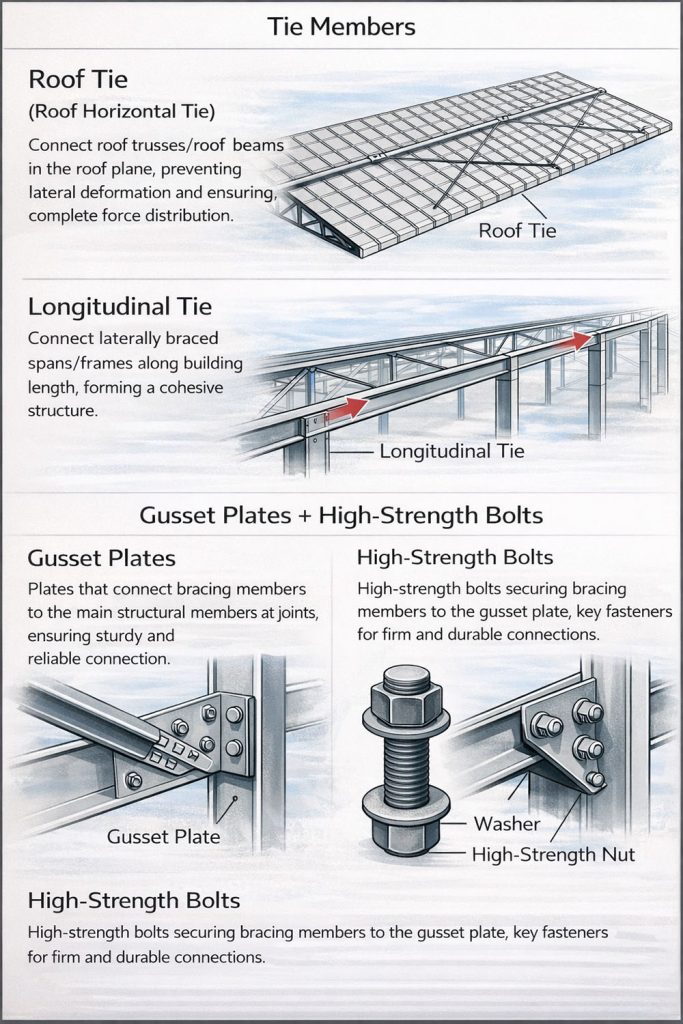 Tie Members

Roof Tie

(Roof Horizontal Tie)

Connect roof trusses/roof beams in the roof plane, preventing lateral deformation and ensuring, complete force distribution.

Roof Tie

Longitudinal Tie

Connect laterally braced spans/frames along building length, forming a cohesive structure.

Longitudinal Tie

Gusset Plates + High-Strength Bolts

Gusset Plates

Plates that connect bracing members to the main structural members at joints, ensuring sturdy and reliable connection.

Gusset Plate

High-Strength Bolts

High-strength bolts securing bracing members to the gusset plate, key fasteners for firm and durable connections.

Washer

High-Strength Nut

High-Strength Bolts

High-strength bolts securing bracing members to the gusset plate, key fasteners for firm and durable connections.